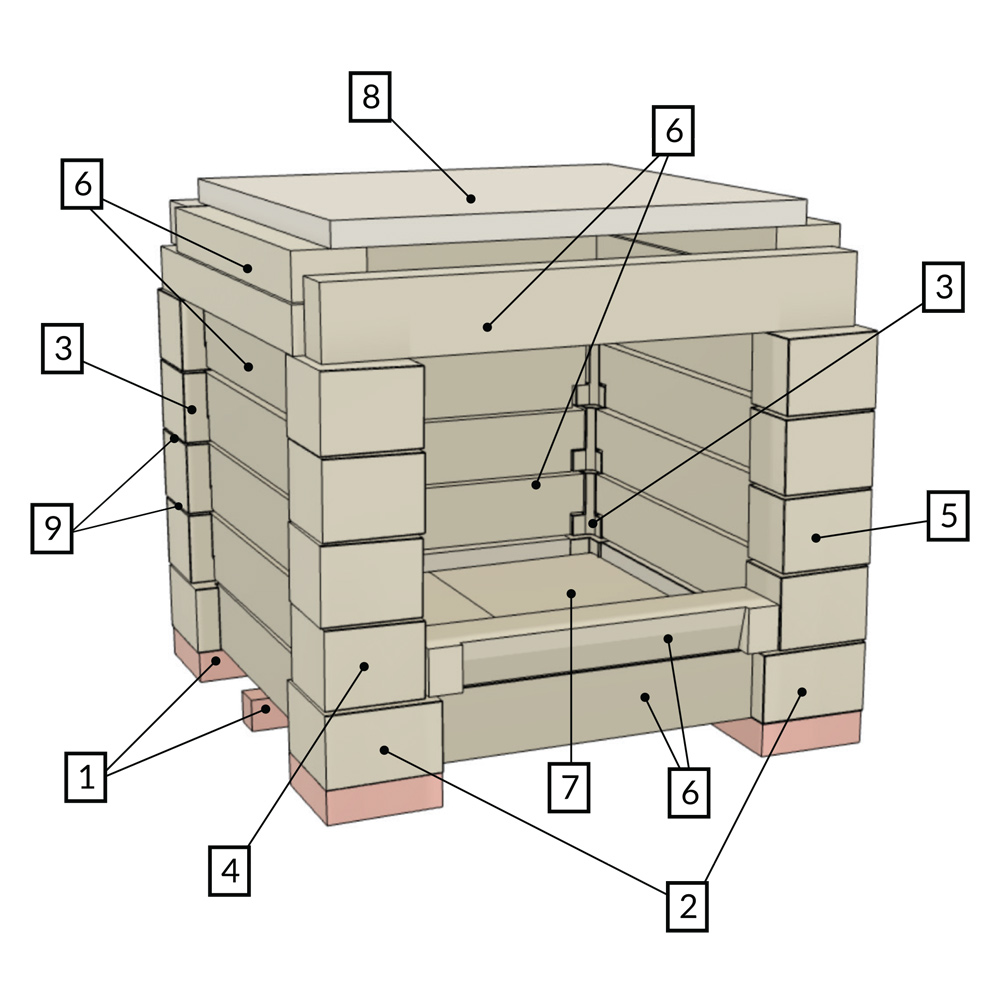 8
6
6
3
3
9
5
1
7
6
4
2