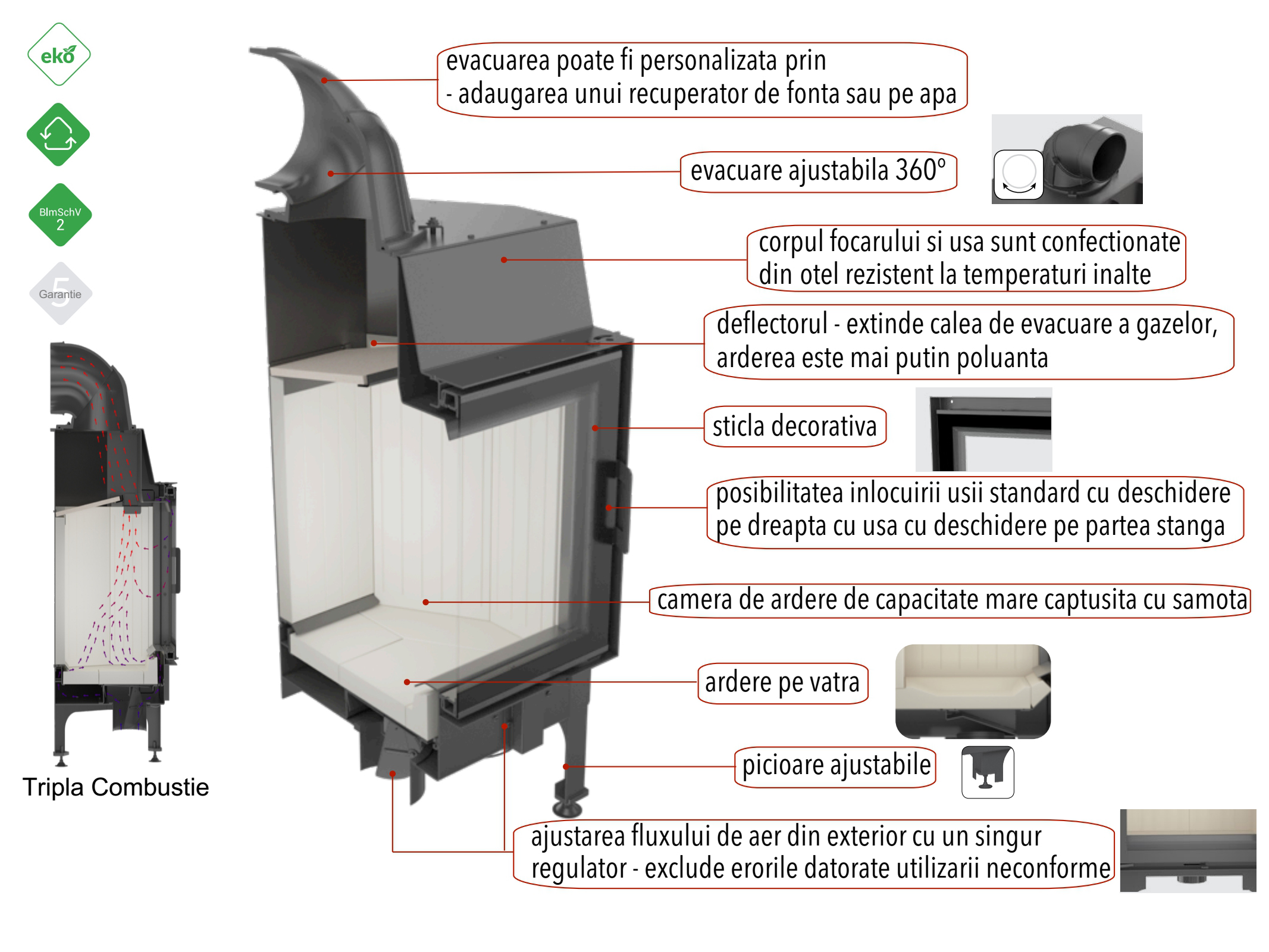 eko

BImSchV 2

5 Garantie

Tripla Combustie

evacuarea poate fi personalizata prin
- adaugarea unui recuperator de fonta sau pe apa

evacuare ajustabila 360°

corpul focarului si usa sunt confectionate din otel rezistent la temperaturi inalte

deflectorul - extinde calea de evacuare a gazelor, arderea este mai putin poluanta

sticla decorativa

posibilitatea inlocuirii usii standard cu deschidere pe dreapta cu usa cu deschidere pe partea stanga

camera de ardere de capacitate mare captusita cu samota

ardere pe vatra

picioare ajustabile

ajustarea fluxului de aer din exterior cu un singur regulator - exclude erorile datorate utilizarii neconforme